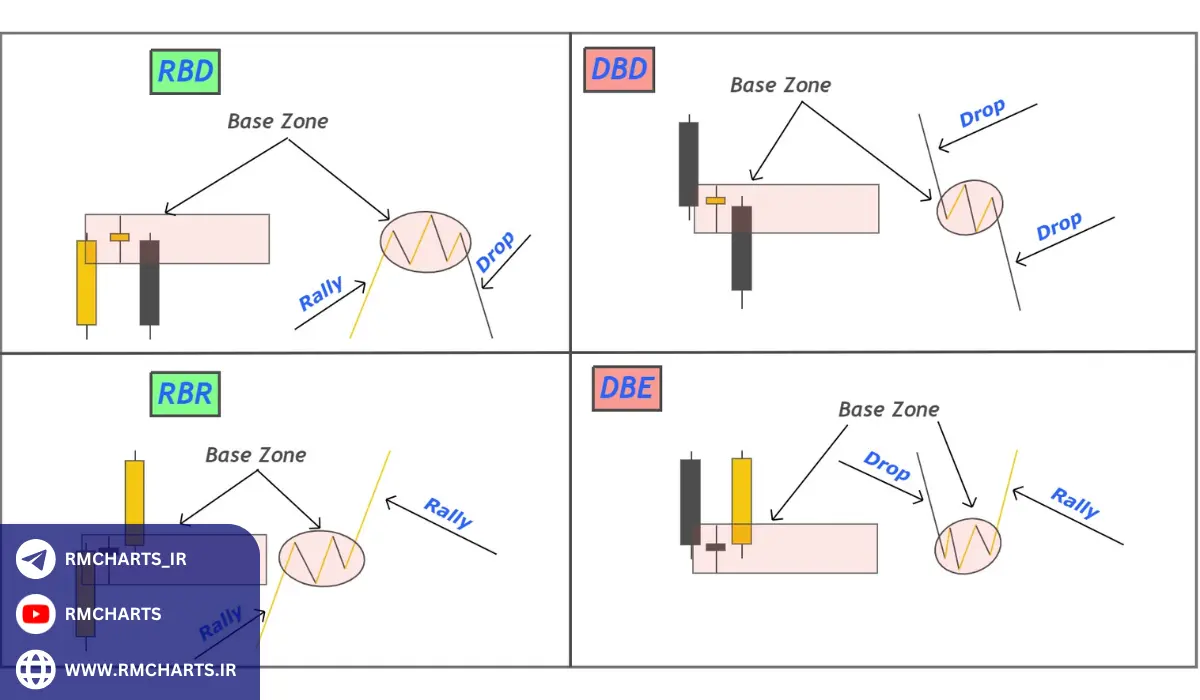 RBD

Base Zone

Rally

Drop

DBD

Base Zone

Drop

Drop

RBR

Base Zone

Rally

Rally

DBE

Base Zone

Drop

Rally

RMCHARTS_IR

RMCHARTS

WWW.RMCHARTS.IR